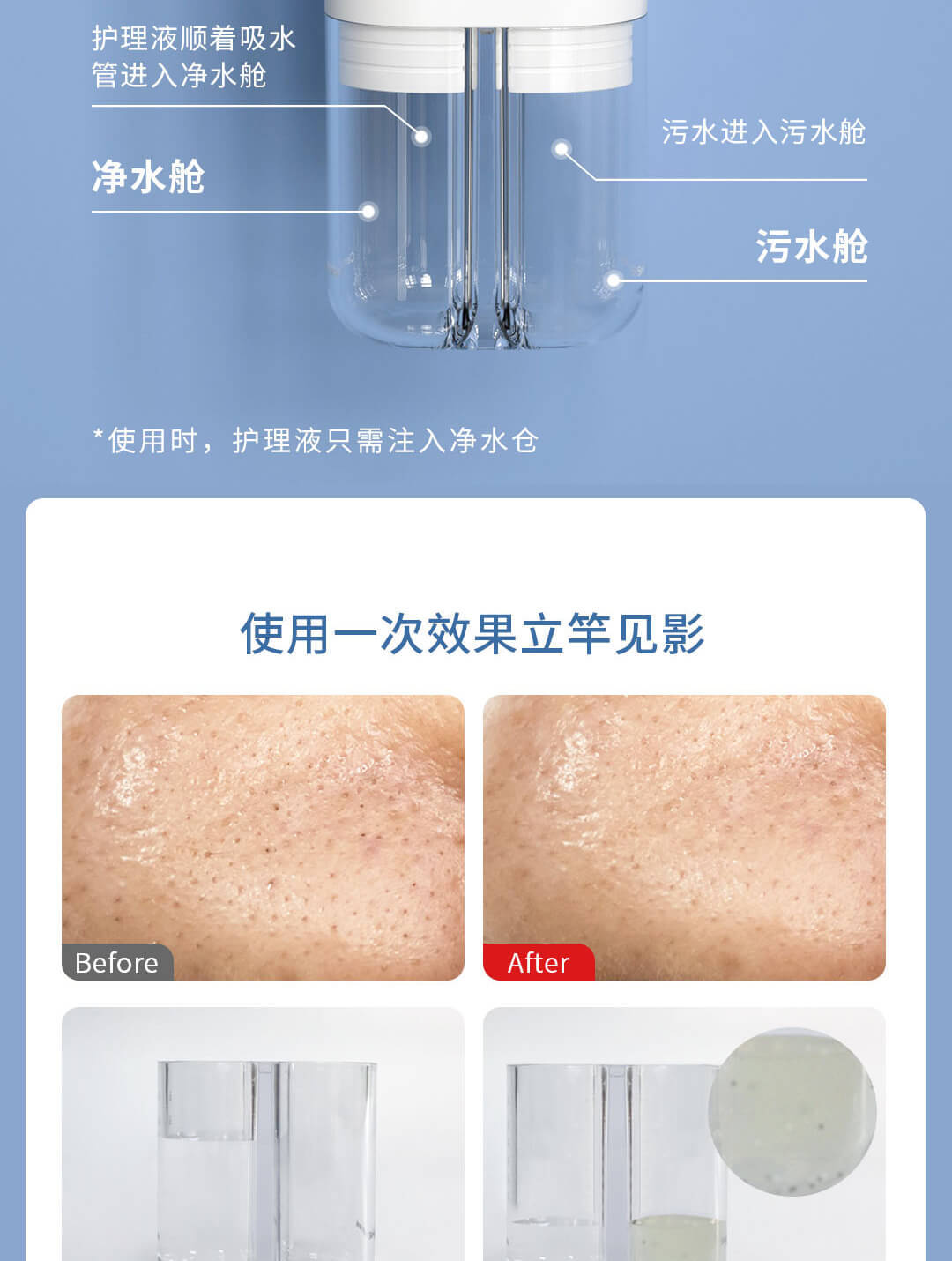 护理液顺着吸水管进入净水舱

净水舱

污水进入污水舱

污水舱

*使用时，护理液只需注入净水仓

使用一次效果立竿见影

Before

After